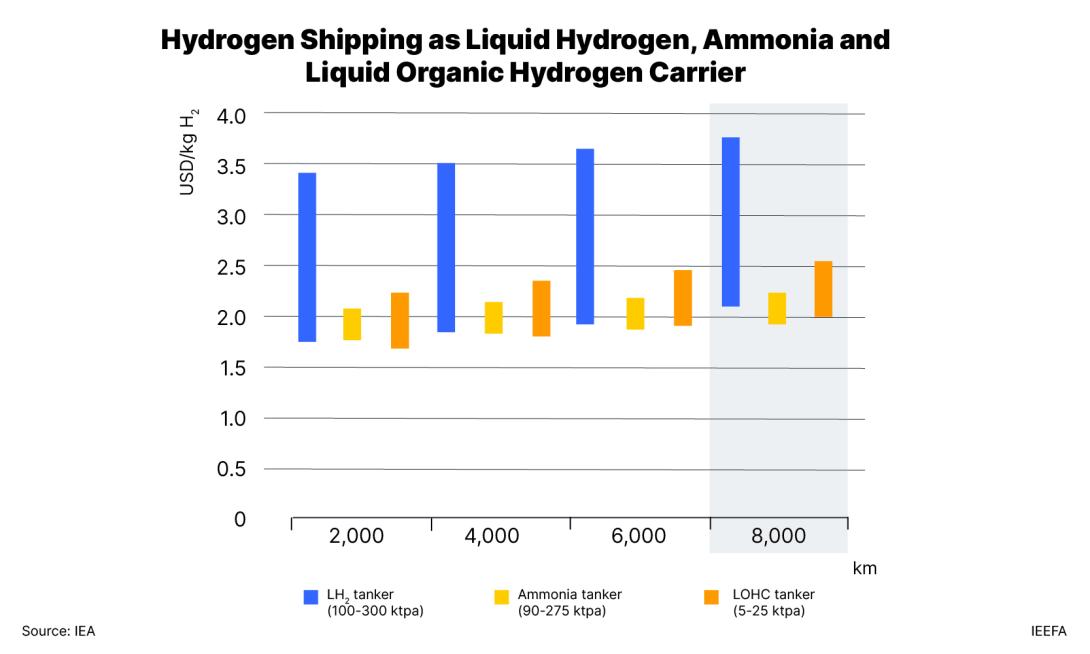 Hydrogen Shipping as Liquid Hydrogen, Ammonia and Liquid Organic Hydrogen Carrier

USD/kg $H_2$

4.0
3.5
3.0
2.5
2.0
1.5
1.0
0.5
0

2,000
4,000
6,000
8,000

km

$LH_2$ tanker (100-300 ktpa)
Ammonia tanker (90-275 ktpa)
LOHC tanker (5-25 ktpa)

Source: IEA

IEEFA