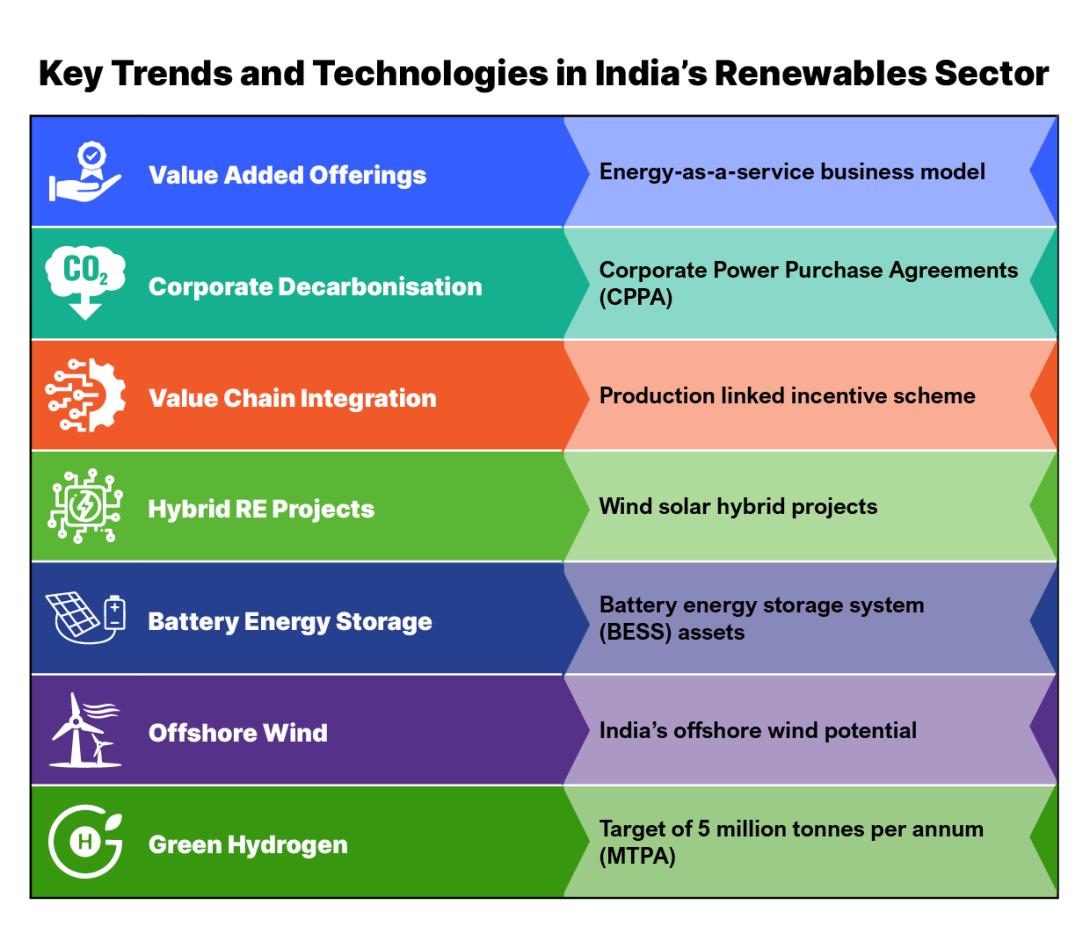 Key Trends and Technologies in India's Renewables Sector

| | |
|---|---|
| Value Added Offerings | Energy-as-a-service business model |
| $CO_2$ Corporate Decarbonisation | Corporate Power Purchase Agreements (CPPA) |
| Value Chain Integration | Production linked incentive scheme |
| Hybrid RE Projects | Wind solar hybrid projects |
| Battery Energy Storage | Battery energy storage system (BESS) assets |
| Offshore Wind | India's offshore wind potential |
| H Green Hydrogen | Target of 5 million tonnes per annum (MTPA) |